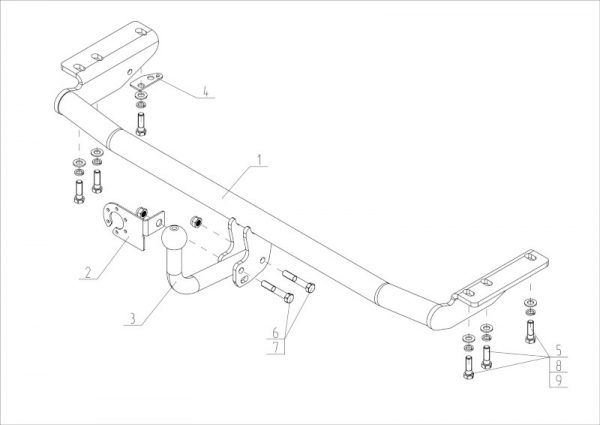 4
1
2
3
6
7
5
8
9